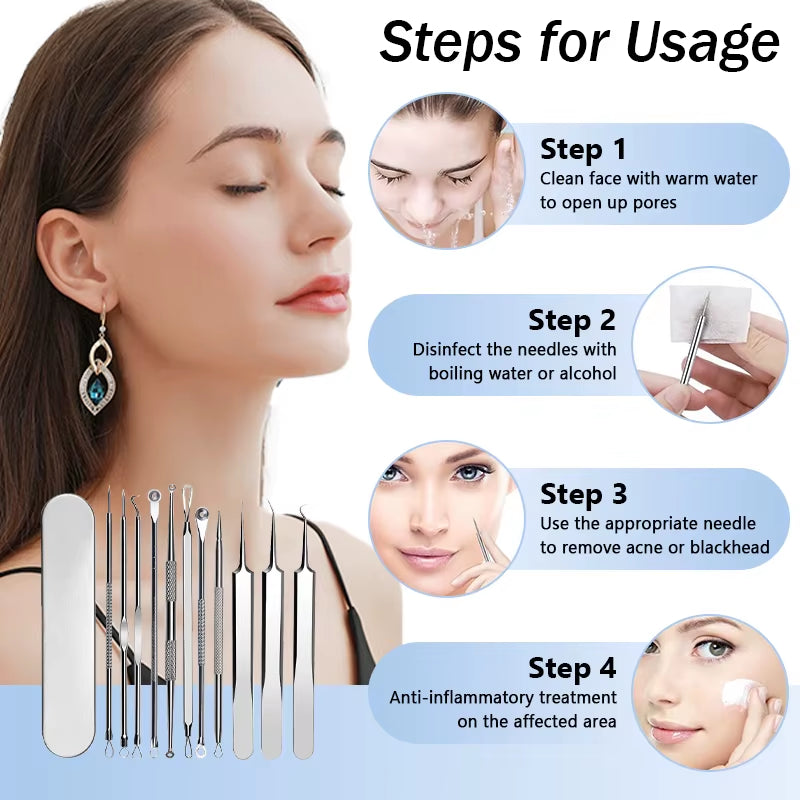 Steps for Usage

Step 1
Clean face with warm water to open up pores

Step 2
Disinfect the needles with boiling water or alcohol

Step 3
Use the appropriate needle to remove acne or blackhead

Step 4
Anti-inflammatory treatment on the affected area