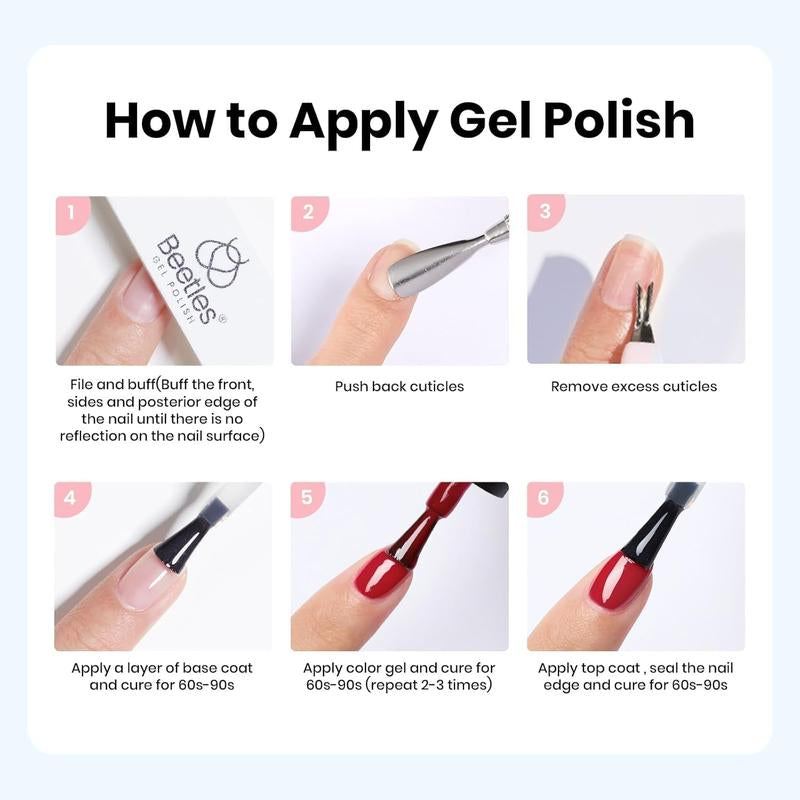 How to Apply Gel Polish

1

Beetles®
GEL POLISH

File and buff(Buff the front, sides and posterior edge of the nail until there is no reflection on the nail surface)

2

Push back cuticles

3

Remove excess cuticles

4

Apply a layer of base coat and cure for 60s-90s

5

Apply color gel and cure for 60s-90s (repeat 2-3 times)

6

Apply top coat , seal the nail edge and cure for 60s-90s